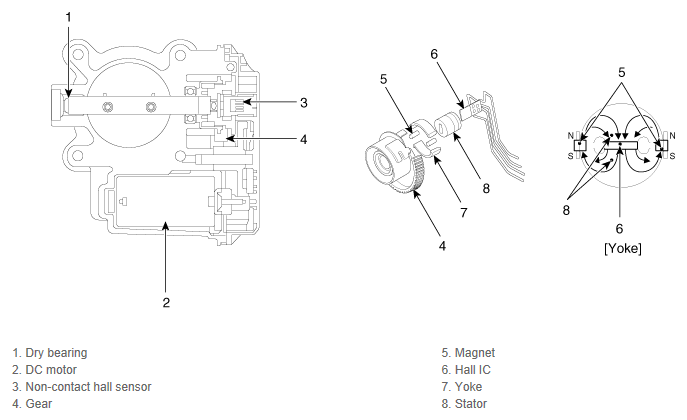 1
3
4
2

6
5
8
7
4

5
N
S
N
S
8
6
[Yoke]

1. Dry bearing
2. DC motor
3. Non-contact hall sensor
4. Gear

5. Magnet
6. Hall IC
7. Yoke
8. Stator