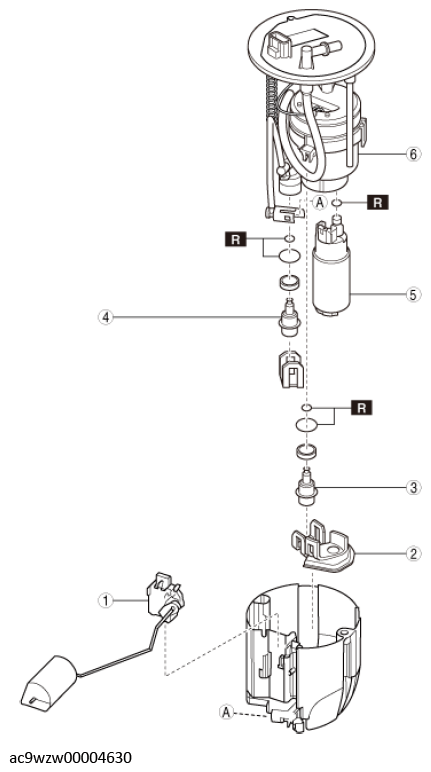 6
A
R
R
5
4
R
3
2
1
A
ac9wzw00004630