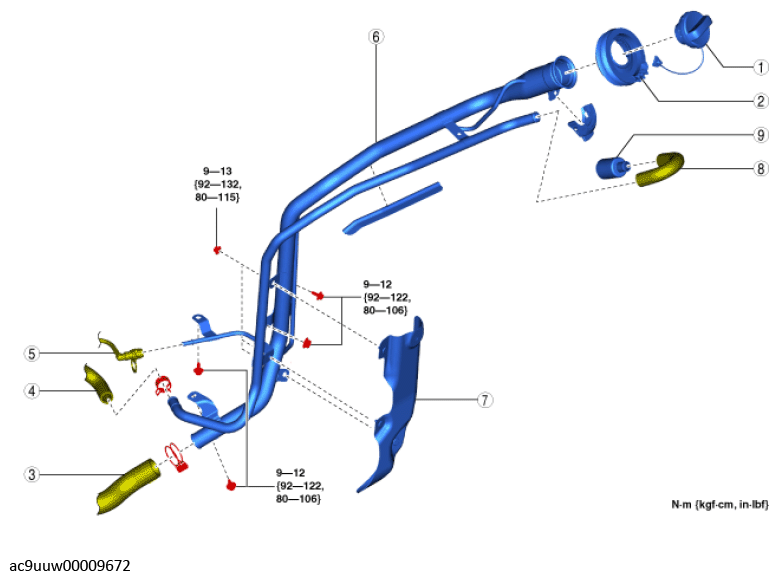 6
1
2
9
8
9—13
{92—132,
80—115}
9—12
{92—122,
80—106}
5
4
7
3
9—12
{92—122,
80—106}
N·m {kgf·cm, in·lbf}

ac9uuw00009672