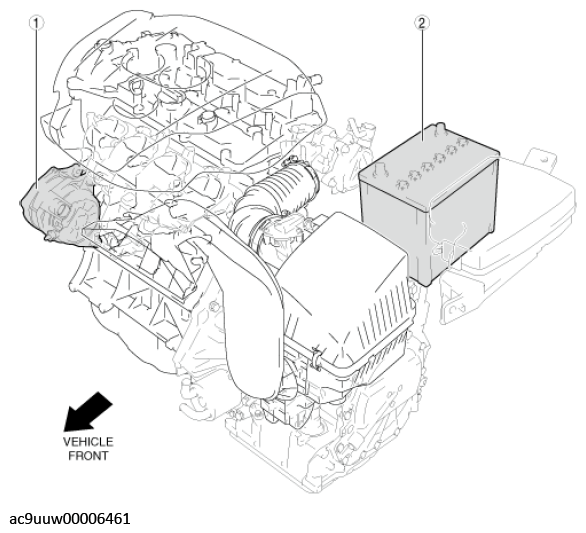 1

2

VEHICLE FRONT

ac9uuw00006461