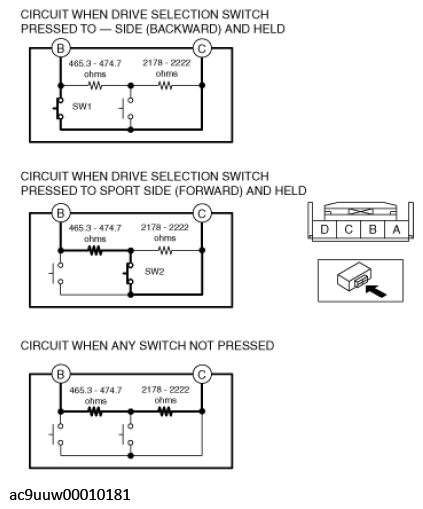 CIRCUIT WHEN DRIVE SELECTION SWITCH PRESSED TO — SIDE (BACKWARD) AND HELD

B
C
465.3 - 474.7 ohms
2178 - 2222 ohms
SW1

CIRCUIT WHEN DRIVE SELECTION SWITCH PRESSED TO SPORT SIDE (FORWARD) AND HELD

B
C
465.3 - 474.7 ohms
2178 - 2222 ohms
SW2

D C B A

CIRCUIT WHEN ANY SWITCH NOT PRESSED

B
C
465.3 - 474.7 ohms
2178 - 2222 ohms

ac9uuw00010181