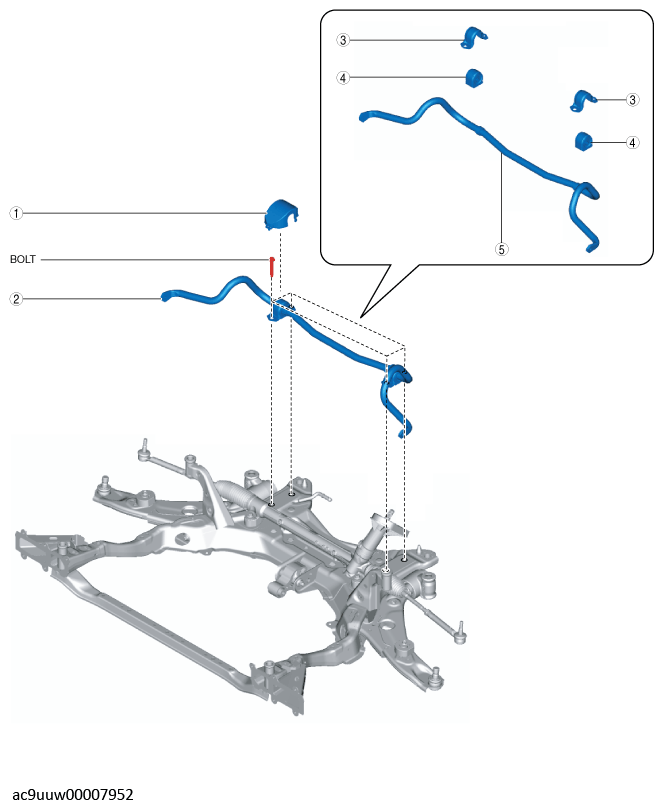 3
4
3
4
5
1
BOLT
2
ac9uuw00007952