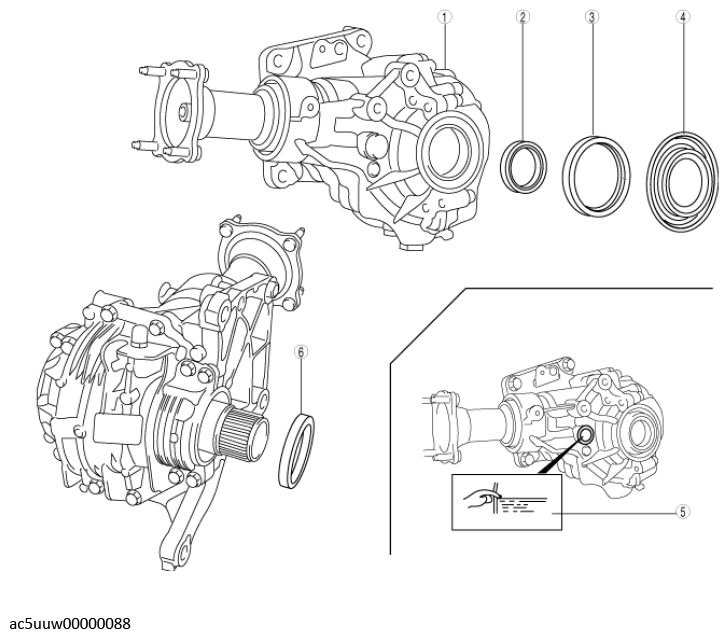 1
2
3
4
6
5
ac5uuw00000088