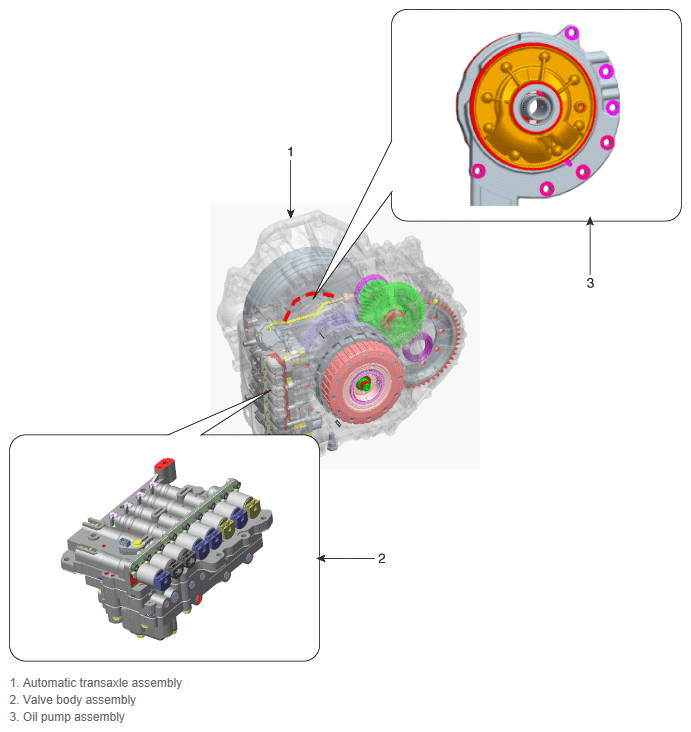 1

3

2

1. Automatic transaxle assembly
2. Valve body assembly
3. Oil pump assembly