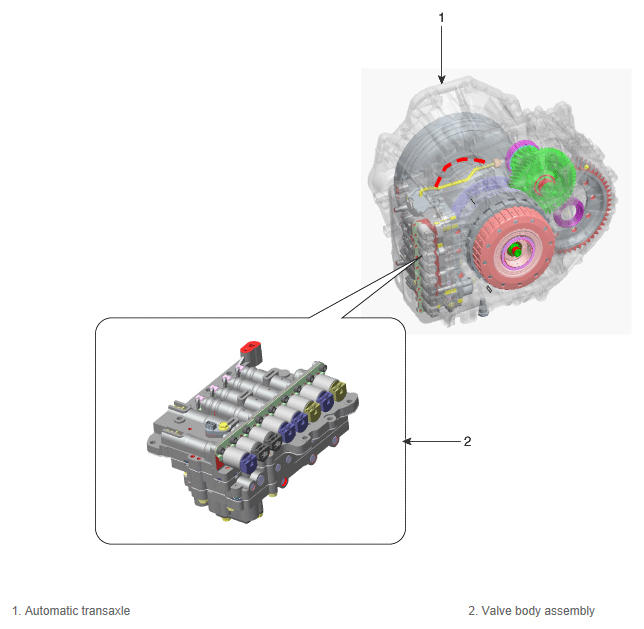 1

2

1. Automatic transaxle

2. Valve body assembly