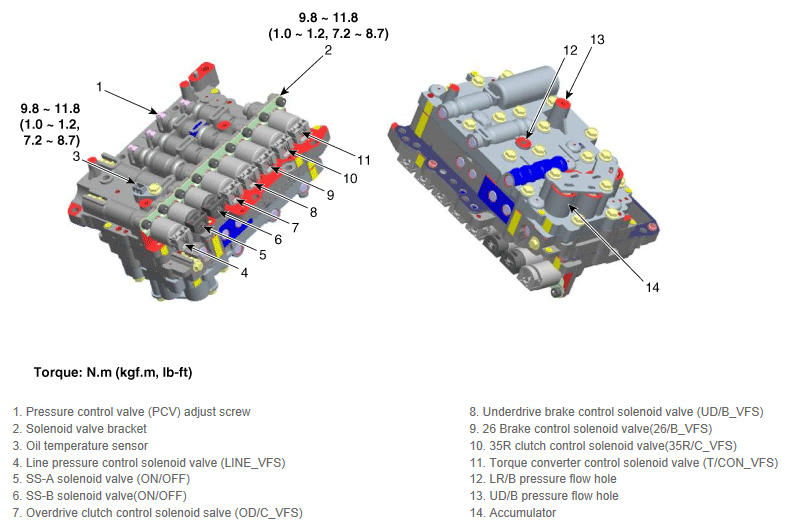 9.8 ~ 11.8
(1.0 ~ 1.2, 7.2 ~ 8.7)

2

1

9.8 ~ 11.8
(1.0 ~ 1.2,
7.2 ~ 8.7)

3

11
10
9
8
7
6
5
4

12
13

14

Torque: N.m (kgf.m, lb-ft)

1. Pressure control valve (PCV) adjust screw
2. Solenoid valve bracket
3. Oil temperature sensor
4. Line pressure control solenoid valve (LINE_VFS)
5. SS-A solenoid valve (ON/OFF)
6. SS-B solenoid valve(ON/OFF)
7. Overdrive clutch control solenoid salve (OD/C_VFS)

8. Underdrive brake control solenoid valve (UD/B_VFS)
9. 26 Brake control solenoid valve(26/B_VFS)
10. 35R clutch control solenoid valve(35R/C_VFS)
11. Torque converter control solenoid valve (T/CON_VFS)
12. LR/B pressure flow hole
13. UD/B pressure flow hole
14. Accumulator