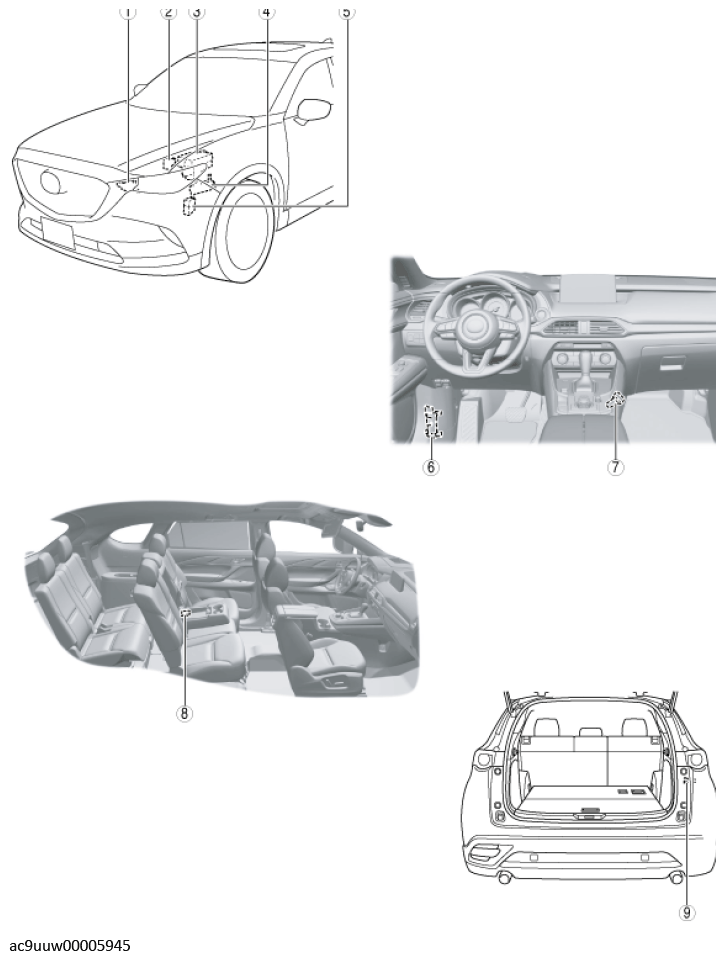 1 2 3 4 5

6 7

8

9

ac9uuw00005945