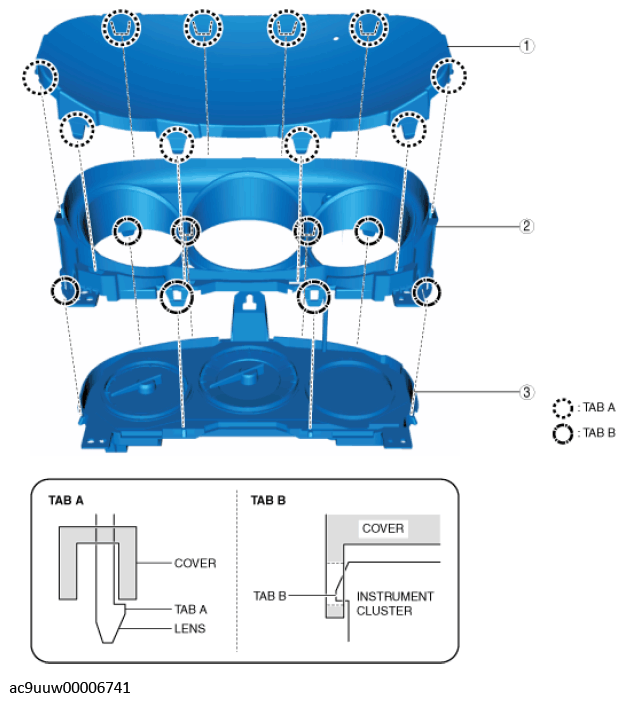 ①
②
③
: TAB A
: TAB B

TAB A
COVER
TAB A
LENS

TAB B
COVER
TAB B
INSTRUMENT CLUSTER

ac9uuw00006741