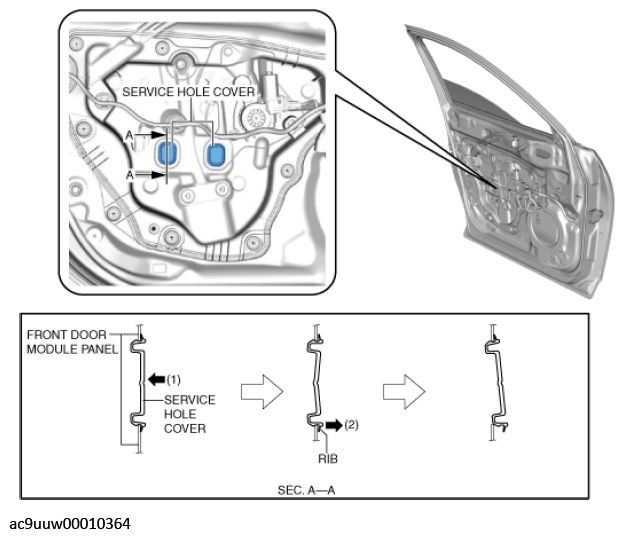 SERVICE HOLE COVER

A

A

FRONT DOOR MODULE PANEL

(1)

SERVICE HOLE COVER

(2)

RIB

SEC. A—A

ac9uuw00010364