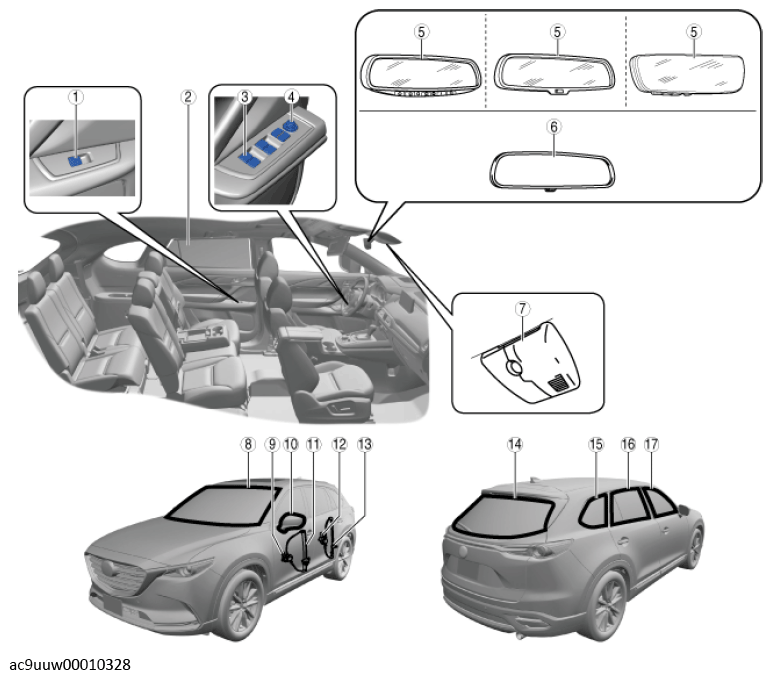 5
5
5
6
1
2
3
4
7
8
9
10
11
12
13
14
15
16
17
ac9uuw00010328