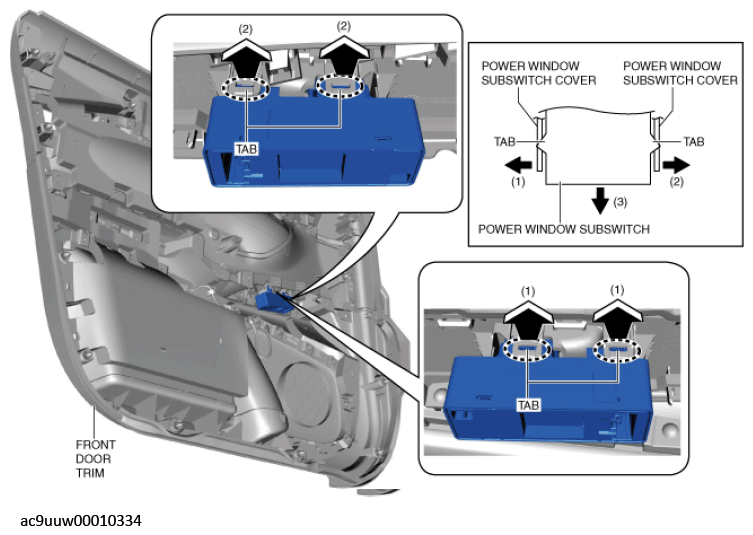 (2)
(2)
TAB

POWER WINDOW SUBSWITCH COVER
POWER WINDOW SUBSWITCH COVER
TAB
TAB
(1)
(2)
(3)
POWER WINDOW SUBSWITCH

(1)
(1)
TAB

FRONT DOOR TRIM

ac9uuw00010334