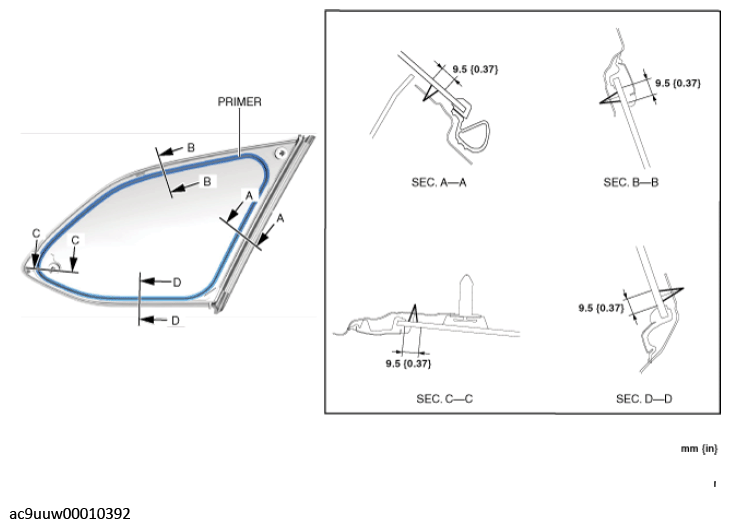 PRIMER
B
B
A
A
C
C
D
D

9.5 {0.37}
SEC. A—A

9.5 {0.37}
SEC. B—B

9.5 {0.37}
SEC. C—C

9.5 {0.37}
SEC. D—D

mm {in}

ac9uuw00010392