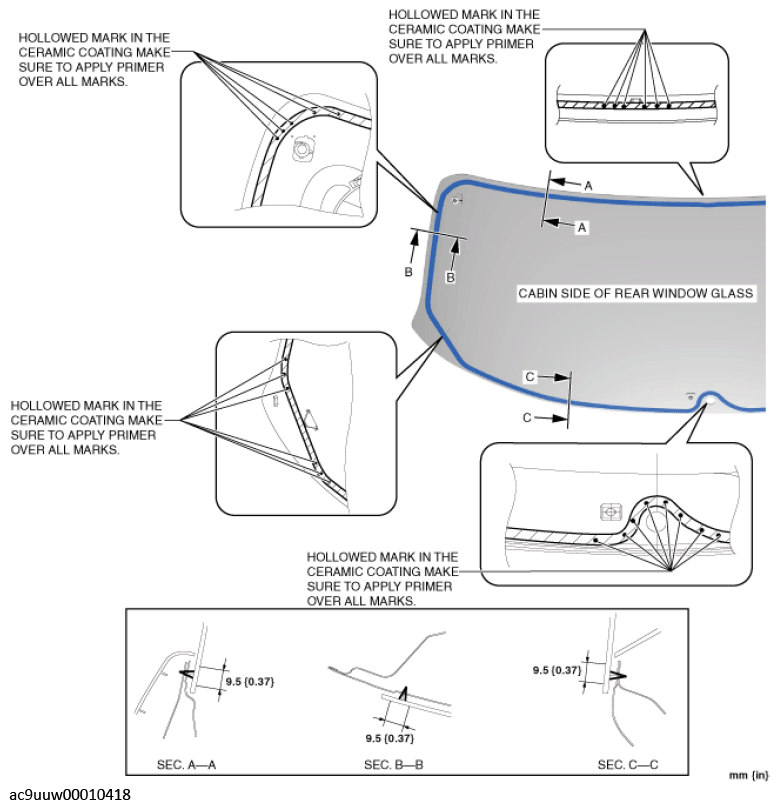 HOLLOWED MARK IN THE CERAMIC COATING MAKE SURE TO APPLY PRIMER OVER ALL MARKS.

HOLLOWED MARK IN THE CERAMIC COATING MAKE SURE TO APPLY PRIMER OVER ALL MARKS.

A

A

B

B

CABIN SIDE OF REAR WINDOW GLASS

HOLLOWED MARK IN THE CERAMIC COATING MAKE SURE TO APPLY PRIMER OVER ALL MARKS.

C

C

HOLLOWED MARK IN THE CERAMIC COATING MAKE SURE TO APPLY PRIMER OVER ALL MARKS.

9.5 {0.37}

9.5 {0.37}

9.5 {0.37}

SEC. A—A

SEC. B—B

SEC. C—C

mm {in}

ac9uuw00010418