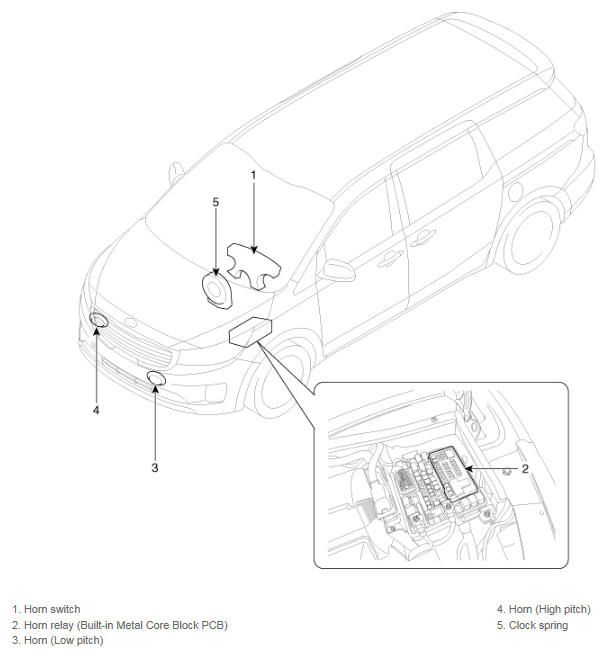 1
5
4
3
2

1. Horn switch
2. Horn relay (Built-in Metal Core Block PCB)
3. Horn (Low pitch)

4. Horn (High pitch)
5. Clock spring