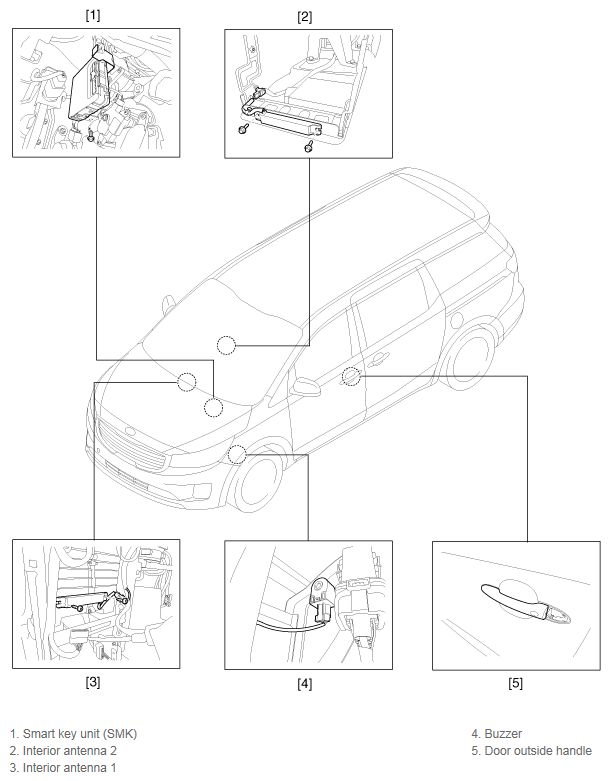 [1]

[2]

[3]

[4]

[5]

1. Smart key unit (SMK)
2. Interior antenna 2
3. Interior antenna 1

4. Buzzer
5. Door outside handle