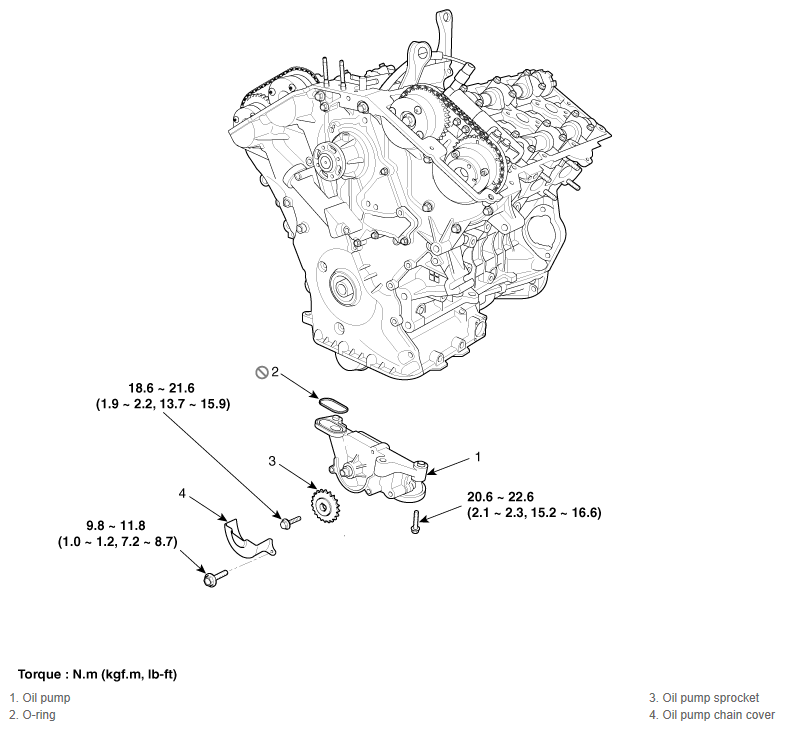 2
18.6 ~ 21.6
(1.9 ~ 2.2, 13.7 ~ 15.9)

3

1

4

20.6 ~ 22.6
(2.1 ~ 2.3, 15.2 ~ 16.6)

9.8 ~ 11.8
(1.0 ~ 1.2, 7.2 ~ 8.7)

Torque : N.m (kgf.m, lb-ft)

1. Oil pump
2. O-ring

3. Oil pump sprocket
4. Oil pump chain cover