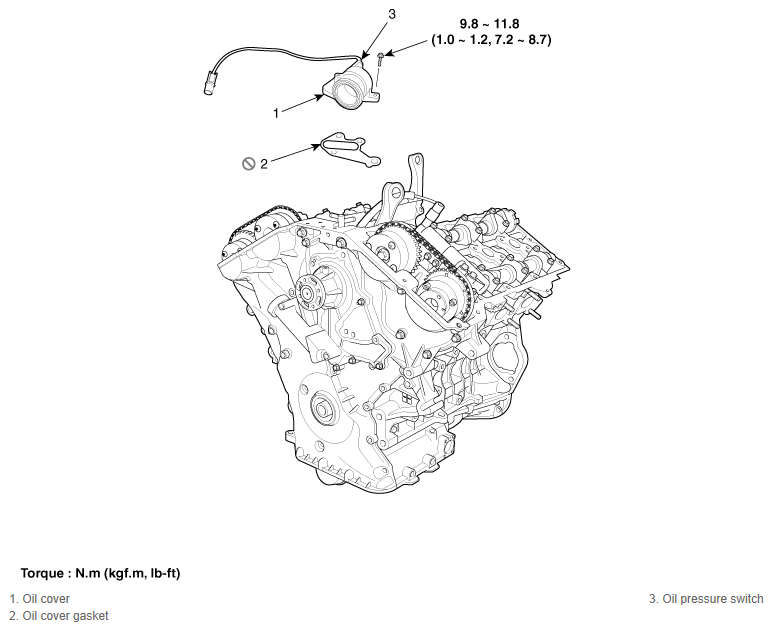 3

9.8 ~ 11.8
(1.0 ~ 1.2, 7.2 ~ 8.7)

1

2

Torque : N.m (kgf.m, lb-ft)

1. Oil cover
2. Oil cover gasket

3. Oil pressure switch