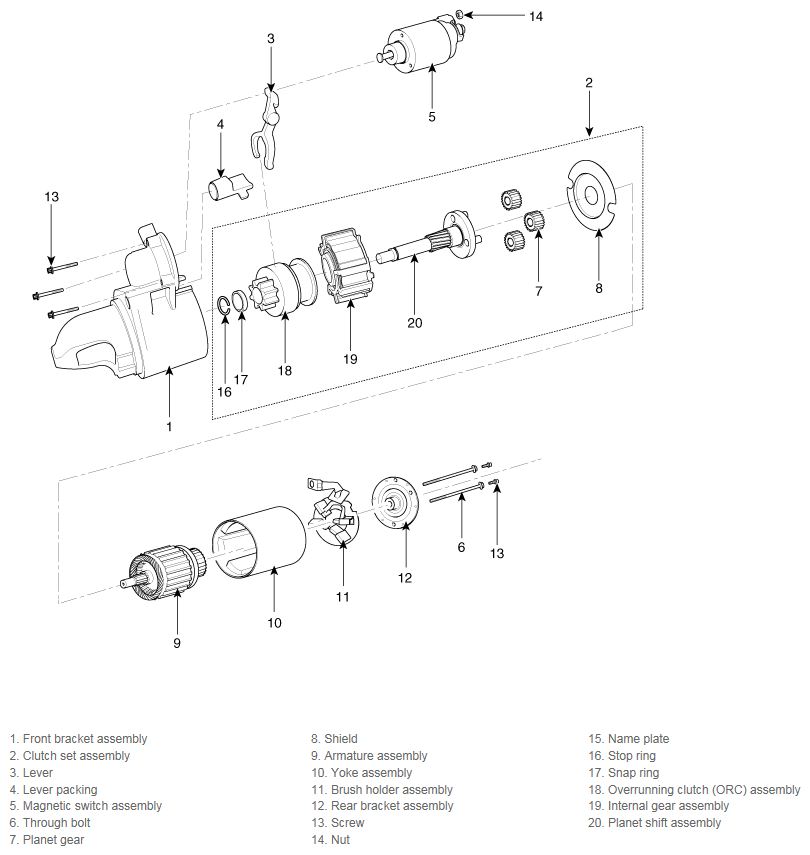 14
3
5
2
4
13
7
8
20
19
18
16
17
1
6
13
12
11
10
9

1. Front bracket assembly
2. Clutch set assembly
3. Lever
4. Lever packing
5. Magnetic switch assembly
6. Through bolt
7. Planet gear

8. Shield
9. Armature assembly
10. Yoke assembly
11. Brush holder assembly
12. Rear bracket assembly
13. Screw
14. Nut

15. Name plate
16. Stop ring
17. Snap ring
18. Overrunning clutch (ORC) assembly
19. Internal gear assembly
20. Planet shift assembly