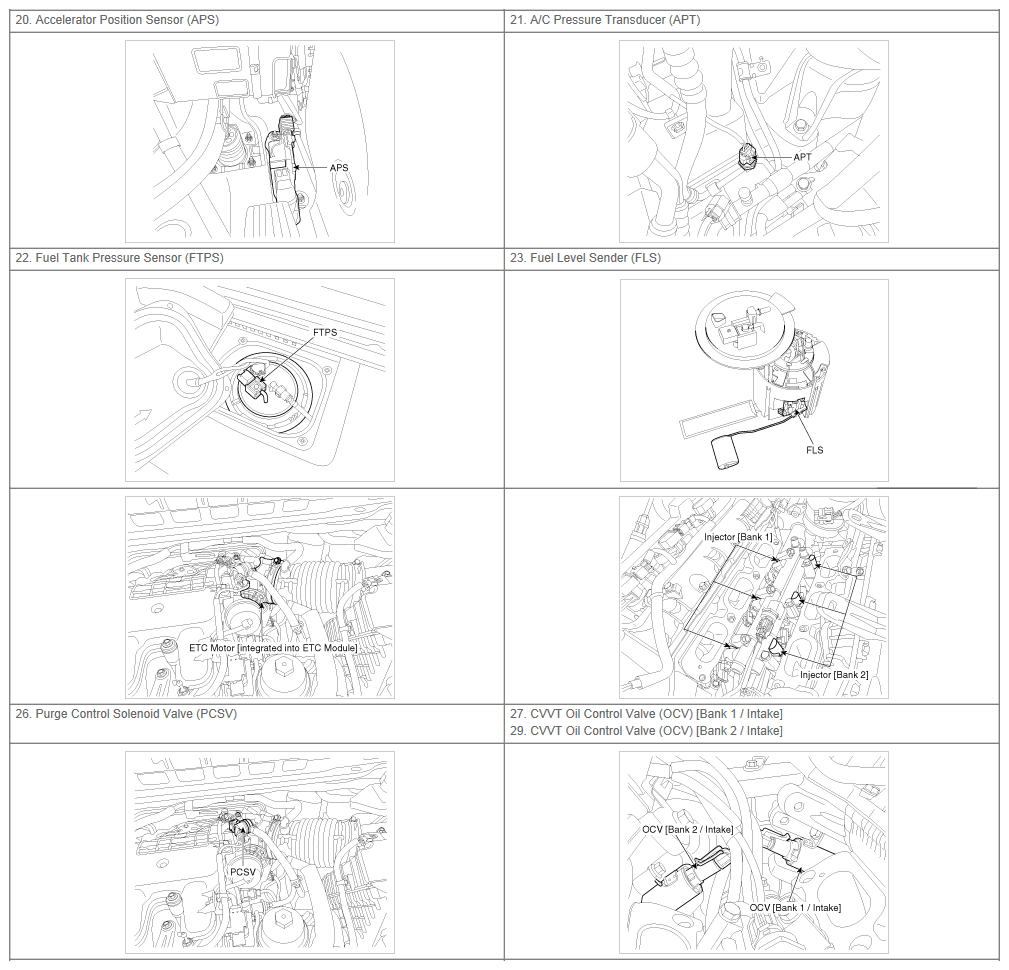 | 20. Accelerator Position Sensor (APS) | 21. A/C Pressure Transducer (APT) |
|---|---|
| APS | APT |
| 22. Fuel Tank Pressure Sensor (FTPS) | 23. Fuel Level Sender (FLS) |
| FTPS | FLS |
| ETC Motor [integrated into ETC Module] | Injector [Bank 1] Injector [Bank 2] |
| 26. Purge Control Solenoid Valve (PCSV) | 27. CVVT Oil Control Valve (OCV) [Bank 1 / Intake] 29. CVVT Oil Control Valve (OCV) [Bank 2 / Intake] |
| PCSV | OCV [Bank 2 / Intake] OCV [Bank 1 / Intake] |