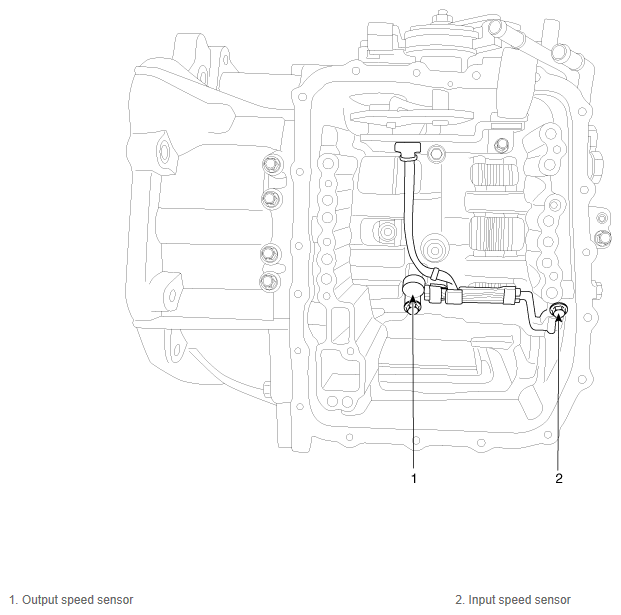 1

2

1. Output speed sensor

2. Input speed sensor