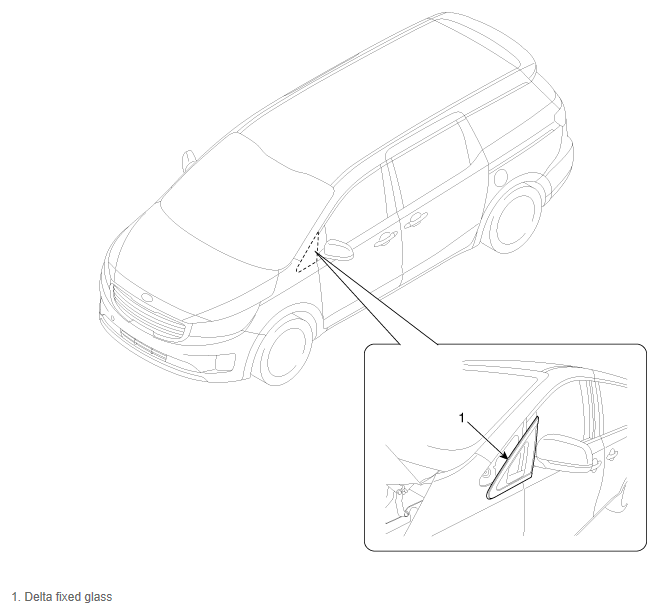 1

1. Delta fixed glass