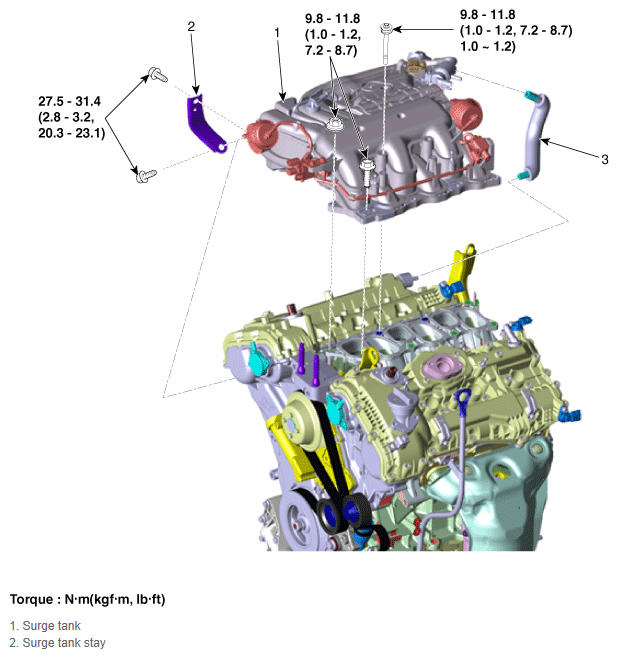 2

1

9.8 - 11.8
(1.0 - 1.2,
7.2 - 8.7)

9.8 - 11.8
(1.0 - 1.2, 7.2 - 8.7)
1.0 ~ 1.2)

27.5 - 31.4
(2.8 - 3.2,
20.3 - 23.1)

3

Torque : N·m(kgf·m, lb·ft)

1. Surge tank
2. Surge tank stay