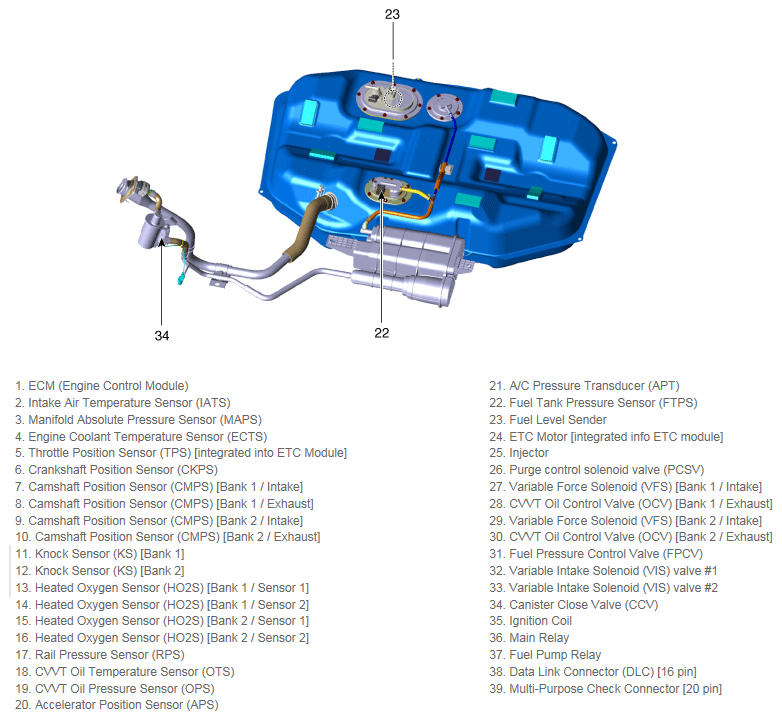 23

34

22

1. ECM (Engine Control Module)
2. Intake Air Temperature Sensor (IATS)
3. Manifold Absolute Pressure Sensor (MAPS)
4. Engine Coolant Temperature Sensor (ECTS)
5. Throttle Position Sensor (TPS) [integrated into ETC Module]
6. Crankshaft Position Sensor (CKPS)
7. Camshaft Position Sensor (CMPS) [Bank 1 / Intake]
8. Camshaft Position Sensor (CMPS) [Bank 1 / Exhaust]
9. Camshaft Position Sensor (CMPS) [Bank 2 / Intake]
10. Camshaft Position Sensor (CMPS) [Bank 2 / Exhaust]
11. Knock Sensor (KS) [Bank 1]
12. Knock Sensor (KS) [Bank 2]
13. Heated Oxygen Sensor (HO2S) [Bank 1 / Sensor 1]
14. Heated Oxygen Sensor (HO2S) [Bank 1 / Sensor 2]
15. Heated Oxygen Sensor (HO2S) [Bank 2 / Sensor 1]
16. Heated Oxygen Sensor (HO2S) [Bank 2 / Sensor 2]
17. Rail Pressure Sensor (RPS)
18. CVVT Oil Temperature Sensor (OTS)
19. CVVT Oil Pressure Sensor (OPS)
20. Accelerator Position Sensor (APS)

21. A/C Pressure Transducer (APT)
22. Fuel Tank Pressure Sensor (FTPS)
23. Fuel Level Sender
24. ETC Motor [integrated info ETC module]
25. Injector
26. Purge control solenoid valve (PCSV)
27. Variable Force Solenoid (VFS) [Bank 1 / Intake]
28. CVVT Oil Control Valve (OCV) [Bank 1 / Exhaust]
29. Variable Force Solenoid (VFS) [Bank 2 / Intake]
30. CVVT Oil Control Valve (OCV) [Bank 2 / Exhaust]
31. Fuel Pressure Control Valve (FPCV)
32. Variable Intake Solenoid (VIS) valve #1
33. Variable Intake Solenoid (VIS) valve #2
34. Canister Close Valve (CCV)
35. Ignition Coil
36. Main Relay
37. Fuel Pump Relay
38. Data Link Connector (DLC) [16 pin]
39. Multi-Purpose Check Connector [20 pin]