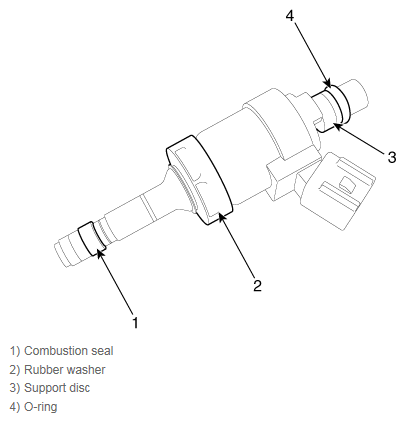 4

3

2

1

1) Combustion seal
2) Rubber washer
3) Support disc
4) O-ring