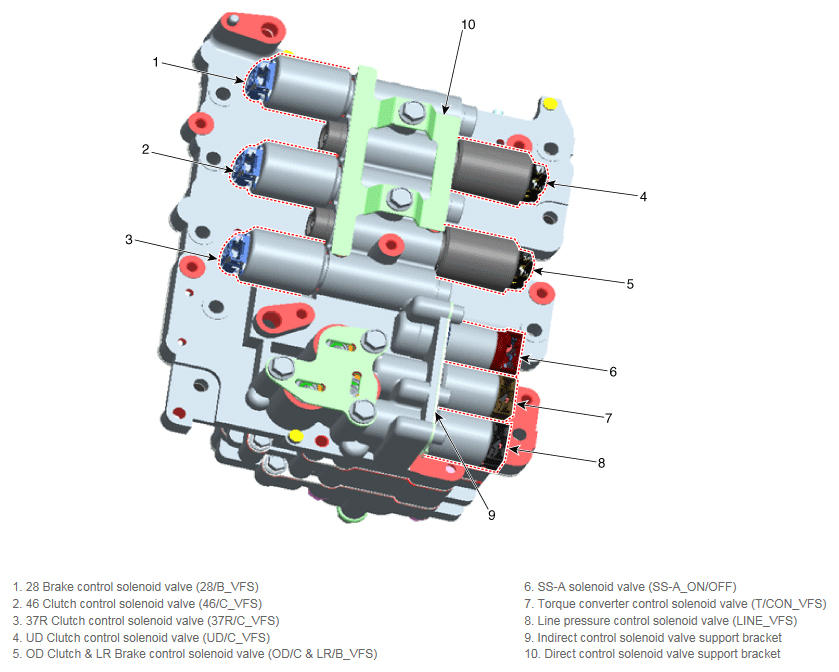 10
1
2
4
3
5
6
7
8
9

1. 28 Brake control solenoid valve (28/B_VFS)
2. 46 Clutch control solenoid valve (46/C_VFS)
3. 37R Clutch control solenoid valve (37R/C_VFS)
4. UD Clutch control solenoid valve (UD/C_VFS)
5. OD Clutch & LR Brake control solenoid valve (OD/C & LR/B_VFS)

6. SS-A solenoid valve (SS-A_ON/OFF)
7. Torque converter control solenoid valve (T/CON_VFS)
8. Line pressure control solenoid valve (LINE_VFS)
9. Indirect control solenoid valve support bracket
10. Direct control solenoid valve support bracket