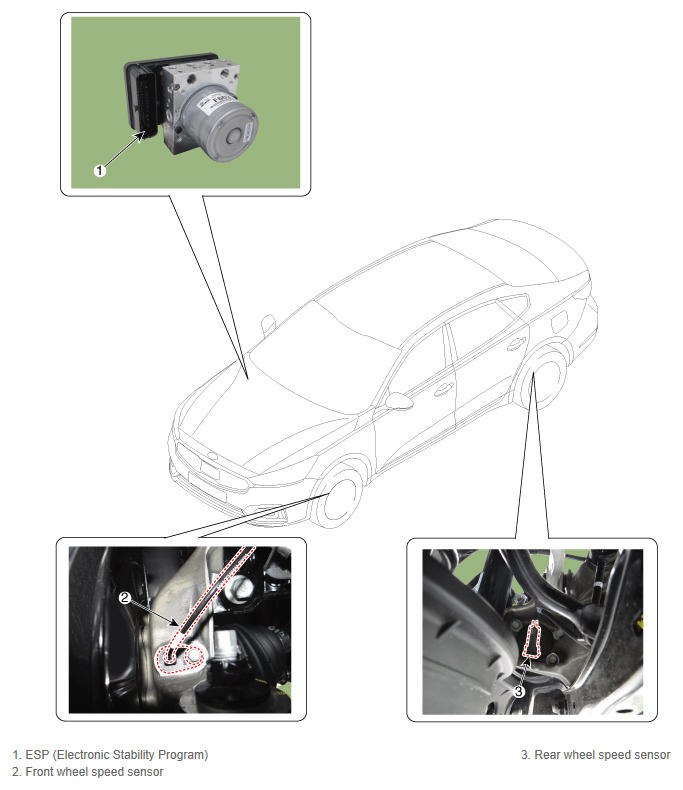 1

2

3

1. ESP (Electronic Stability Program)
2. Front wheel speed sensor

3. Rear wheel speed sensor