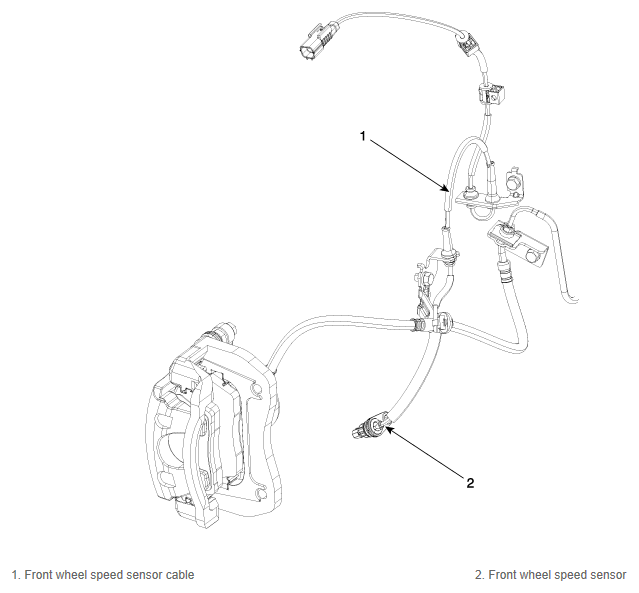 1

2

1. Front wheel speed sensor cable

2. Front wheel speed sensor