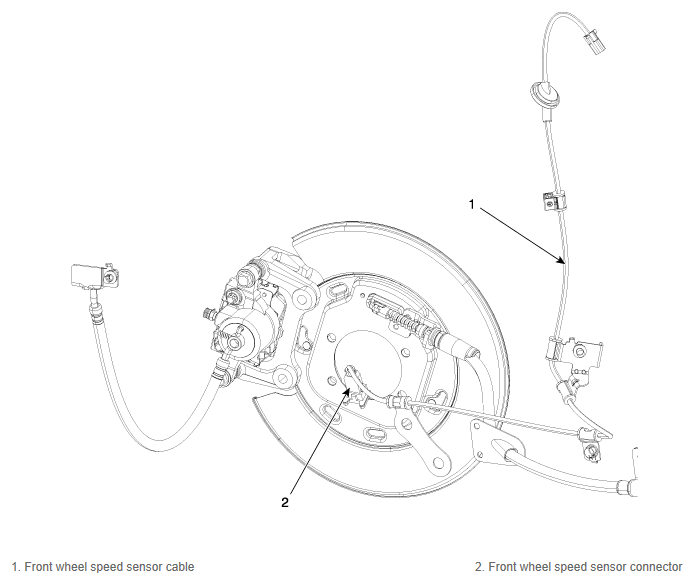 1

2

1. Front wheel speed sensor cable

2. Front wheel speed sensor connector