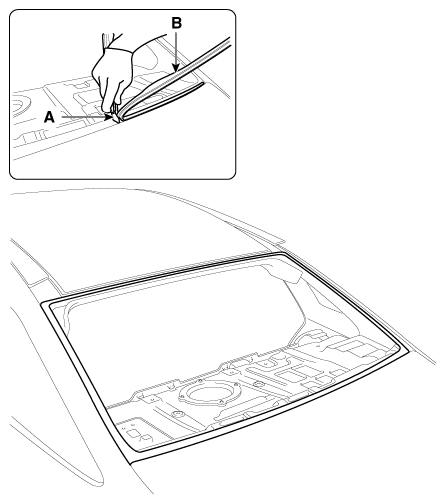 B
A