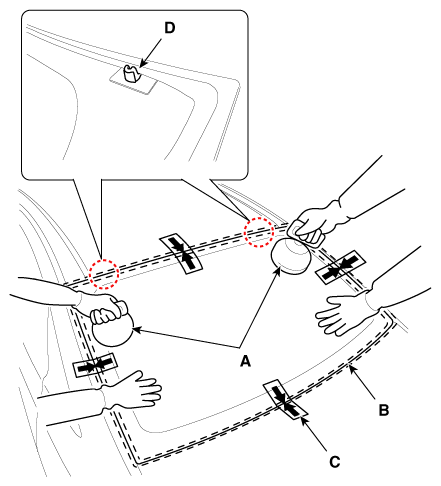 D

A

B

C