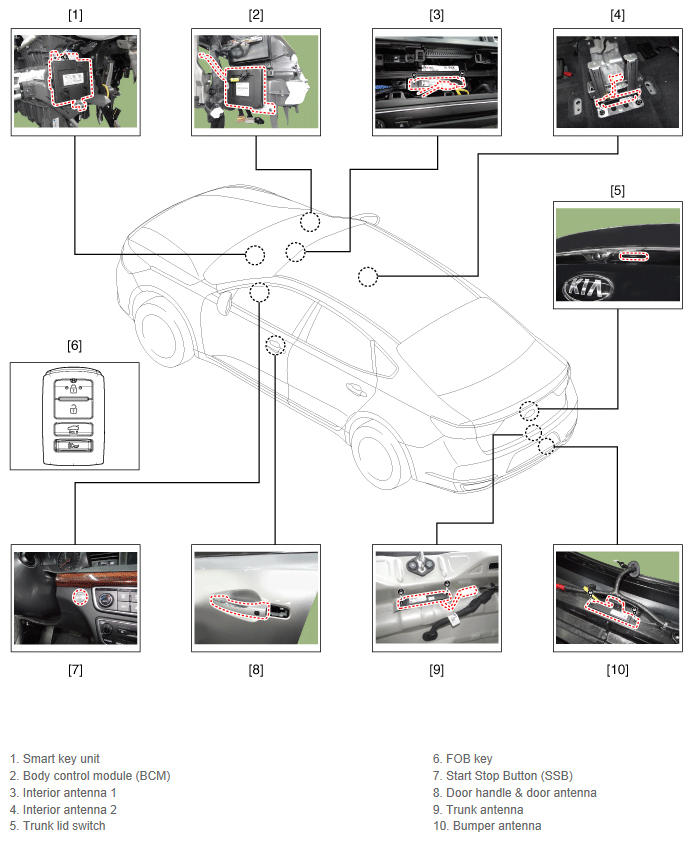 [1]

[2]

[3]

[4]

[5]

KIA

[6]

[7]

[8]

[9]

[10]

1. Smart key unit
2. Body control module (BCM)
3. Interior antenna 1
4. Interior antenna 2
5. Trunk lid switch

6. FOB key
7. Start Stop Button (SSB)
8. Door handle & door antenna
9. Trunk antenna
10. Bumper antenna