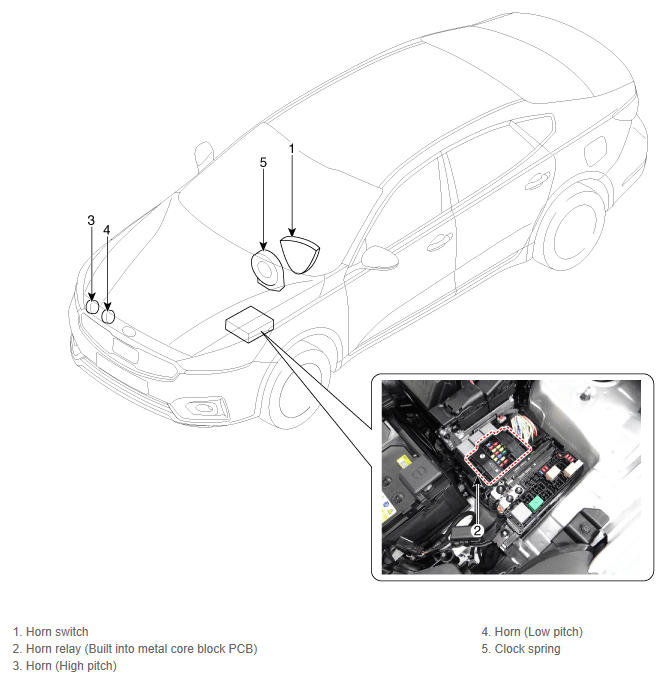 5
1
3
4
2

1. Horn switch
2. Horn relay (Built into metal core block PCB)
3. Horn (High pitch)

4. Horn (Low pitch)
5. Clock spring