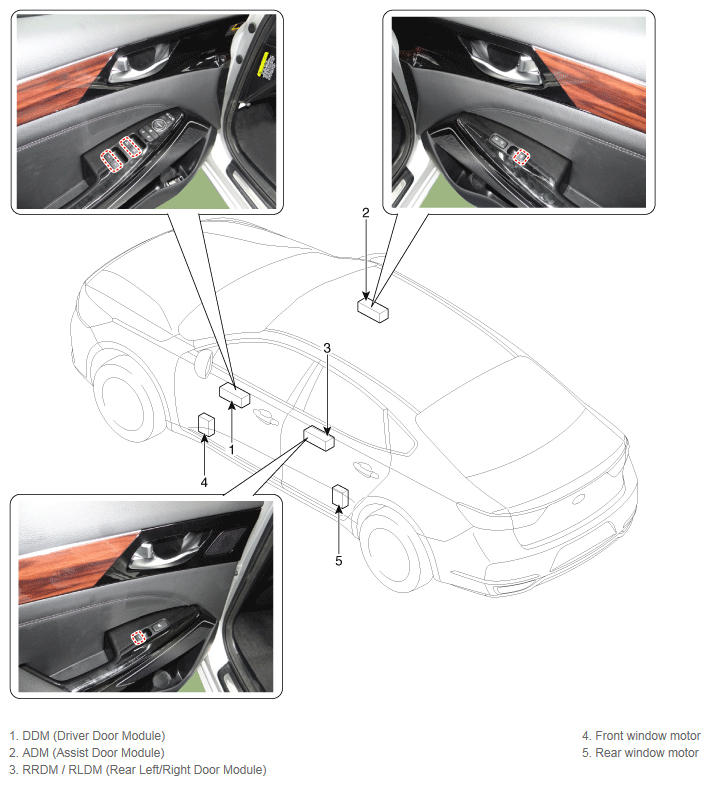 2

3

1

4

5

1. DDM (Driver Door Module)
2. ADM (Assist Door Module)
3. RRDM / RLDM (Rear Left/Right Door Module)

4. Front window motor
5. Rear window motor