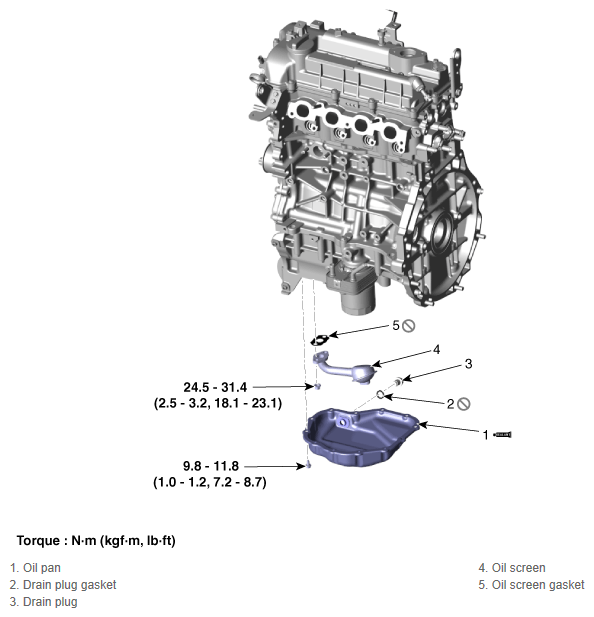 5

4

3

24.5 - 31.4
(2.5 - 3.2, 18.1 - 23.1)

2

1

9.8 - 11.8
(1.0 - 1.2, 7.2 - 8.7)

Torque : N·m (kgf·m, lb·ft)

1. Oil pan
2. Drain plug gasket
3. Drain plug

4. Oil screen
5. Oil screen gasket