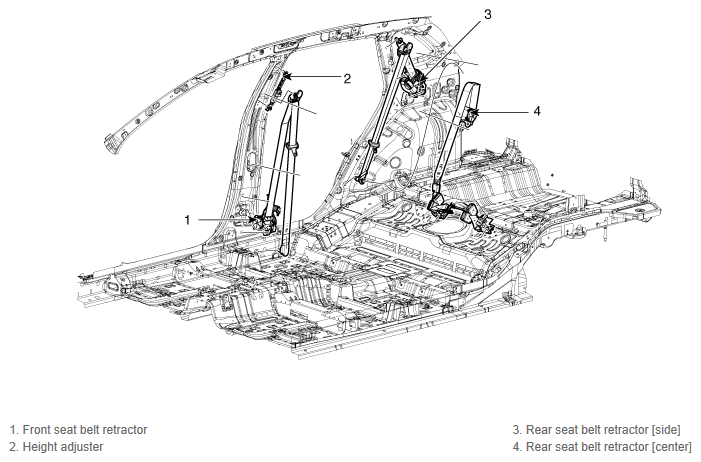 3

2

4

1

1. Front seat belt retractor
2. Height adjuster

3. Rear seat belt retractor [side]
4. Rear seat belt retractor [center]