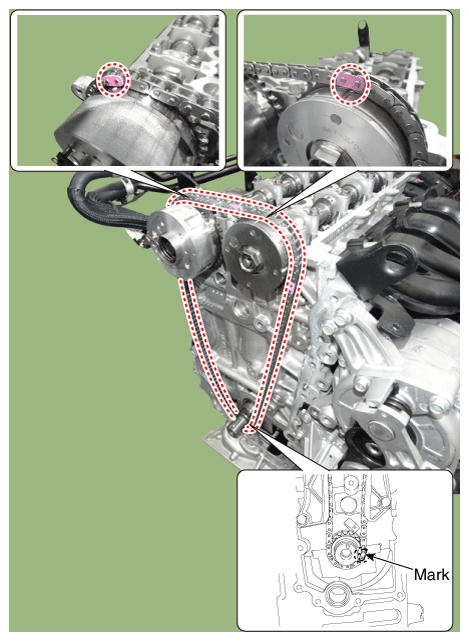 Mark