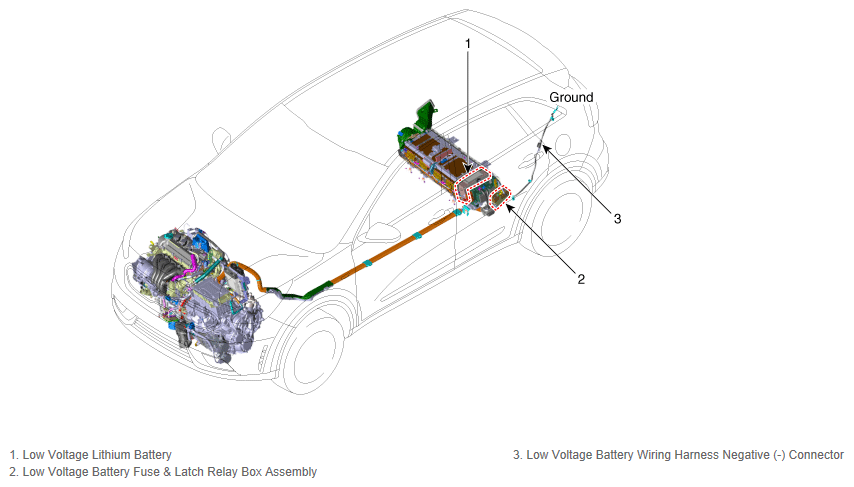 1

Ground

3

2

1. Low Voltage Lithium Battery
2. Low Voltage Battery Fuse & Latch Relay Box Assembly

3. Low Voltage Battery Wiring Harness Negative (-) Connector