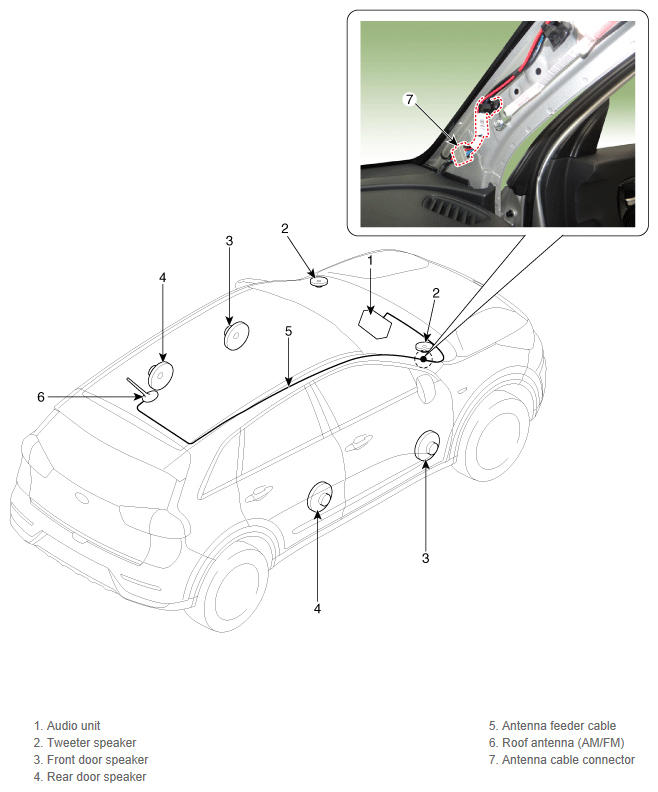 7

2

3

1

4

2

5

6

3

4

1. Audio unit
2. Tweeter speaker
3. Front door speaker
4. Rear door speaker

5. Antenna feeder cable
6. Roof antenna (AM/FM)
7. Antenna cable connector