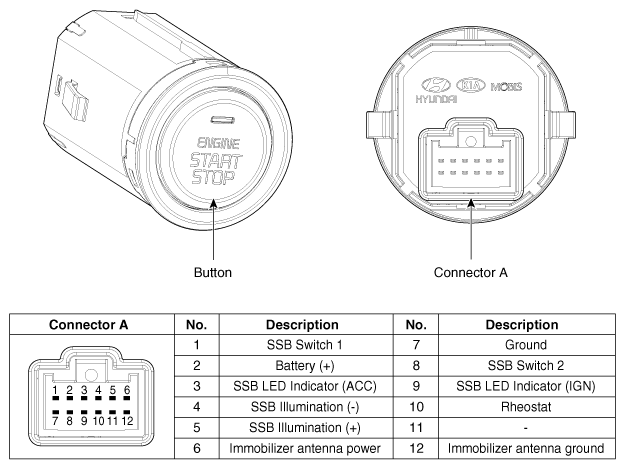 ENGINE START STOP

Button

HYUNDAI KIA MOBIS

Connector A

| Connector A | No. | Description | No. | Description |
|---|---|---|---|---|
| 1 2 3 4 5 6 7 8 9 10 11 12 | 1 | SSB Switch 1 | 7 | Ground |
| | 2 | Battery (+) | 8 | SSB Switch 2 |
| | 3 | SSB LED Indicator (ACC) | 9 | SSB LED Indicator (IGN) |
| | 4 | SSB Illumination (-) | 10 | Rheostat |
| | 5 | SSB Illumination (+) | 11 | - |
| | 6 | Immobilizer antenna power | 12 | Immobilizer antenna ground |