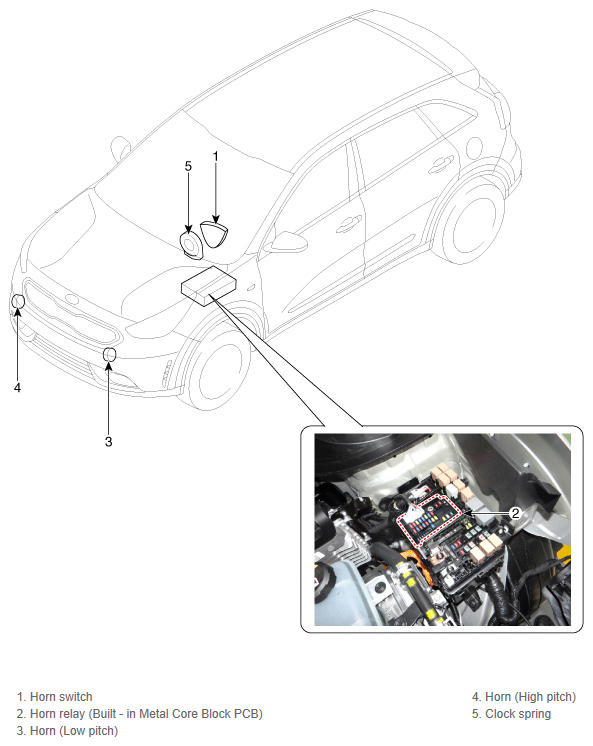 5
1
4
3
2

1. Horn switch
2. Horn relay (Built - in Metal Core Block PCB)
3. Horn (Low pitch)

4. Horn (High pitch)
5. Clock spring