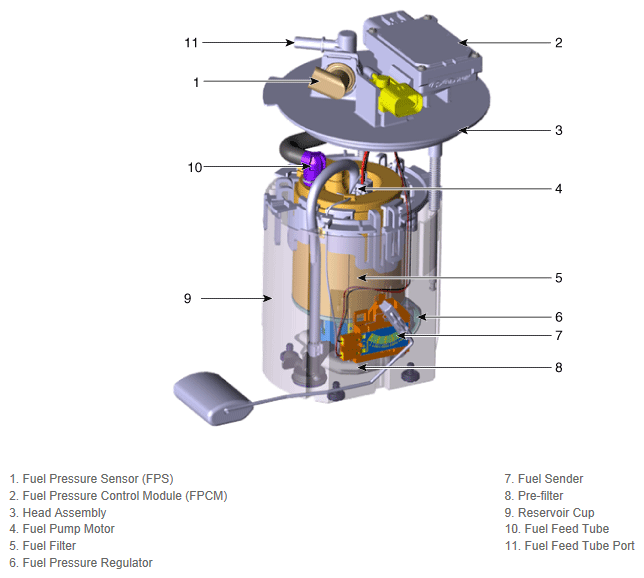 11
2
1
3
10
4
5
9
6
7
8

1. Fuel Pressure Sensor (FPS)
2. Fuel Pressure Control Module (FPCM)
3. Head Assembly
4. Fuel Pump Motor
5. Fuel Filter
6. Fuel Pressure Regulator

7. Fuel Sender
8. Pre-filter
9. Reservoir Cup
10. Fuel Feed Tube
11. Fuel Feed Tube Port