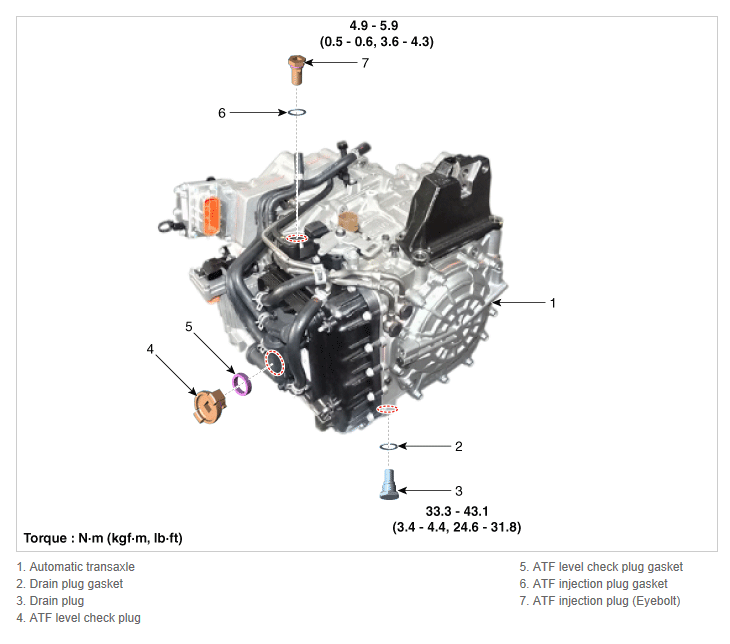 4.9 - 5.9
(0.5 - 0.6, 3.6 - 4.3)

7

6

1

5

4

2

3

33.3 - 43.1
(3.4 - 4.4, 24.6 - 31.8)

Torque : N·m (kgf·m, lb·ft)

1. Automatic transaxle
2. Drain plug gasket
3. Drain plug
4. ATF level check plug

5. ATF level check plug gasket
6. ATF injection plug gasket
7. ATF injection plug (Eyebolt)