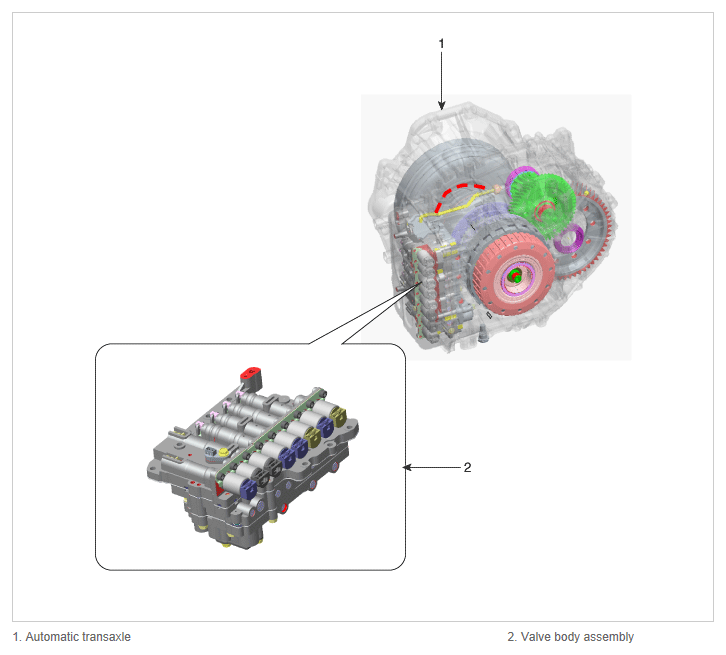 1

2

1. Automatic transaxle

2. Valve body assembly