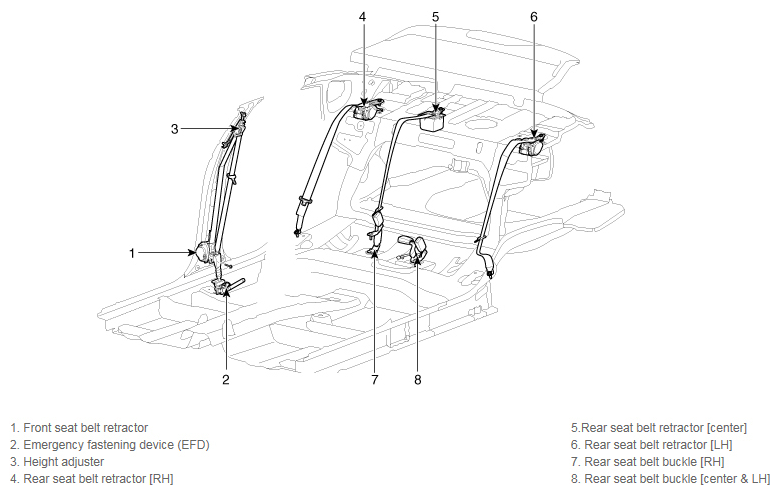 4
5
6
3
1
2
7
8

1. Front seat belt retractor
2. Emergency fastening device (EFD)
3. Height adjuster
4. Rear seat belt retractor [RH]

5.Rear seat belt retractor [center]
6. Rear seat belt retractor [LH]
7. Rear seat belt buckle [RH]
8. Rear seat belt buckle [center & LH]