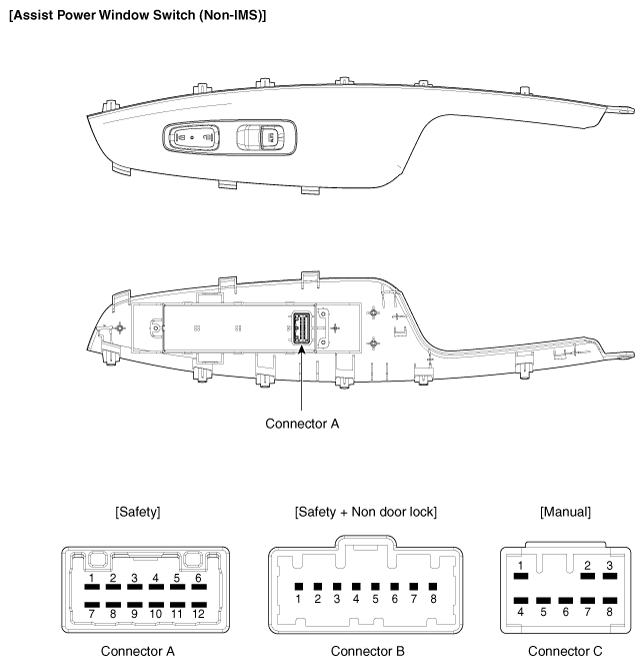 [Assist Power Window Switch (Non-IMS)]

Connector A

[Safety]

1 2 3 4 5 6
7 8 9 10 11 12

Connector A

[Safety + Non door lock]

1 2 3 4 5 6 7 8

Connector B

[Manual]

1 2 3
4 5 6 7 8

Connector C