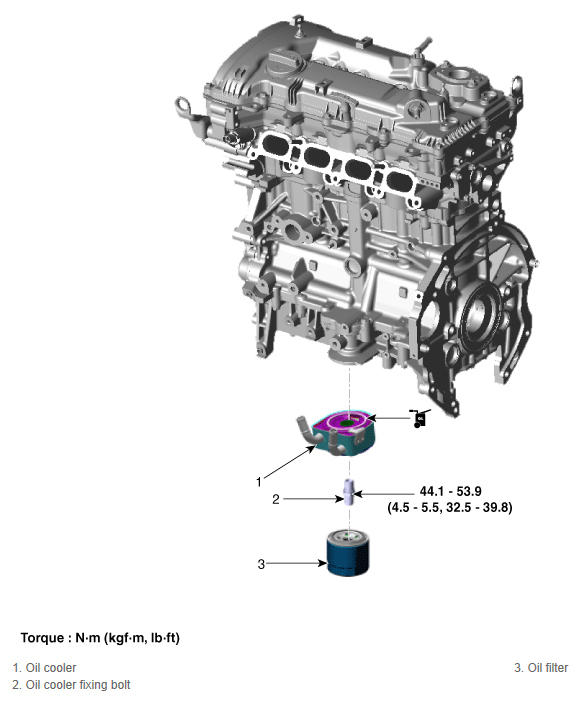 1

2

44.1 - 53.9
(4.5 - 5.5, 32.5 - 39.8)

3

Torque : N·m (kgf·m, lb·ft)

1. Oil cooler
2. Oil cooler fixing bolt

3. Oil filter